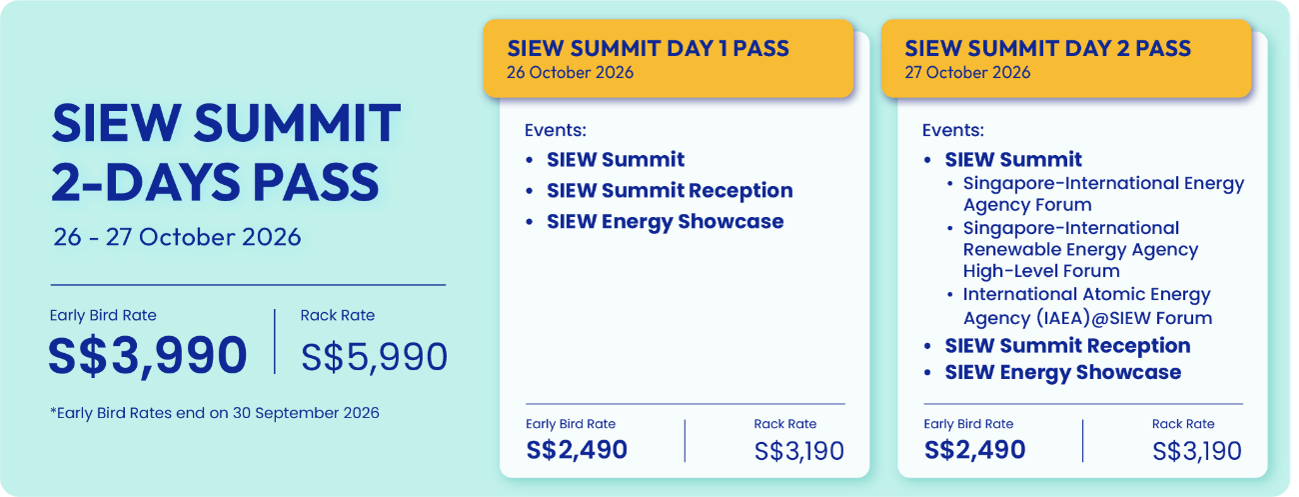 SIEW SUMMIT 2-DAYS PASS

26 - 27 October 2026

Early Bird Rate
S$3,990

Rack Rate
S$5,990

*Early Bird Rates end on 30 September 2026

SIEW SUMMIT DAY 1 PASS
26 October 2026

Events:
• SIEW Summit
• SIEW Summit Reception
• SIEW Energy Showcase

Early Bird Rate
S$2,490

Rack Rate
S$3,190

SIEW SUMMIT DAY 2 PASS
27 October 2026

Events:
• SIEW Summit
• Singapore-International Energy Agency Forum
• Singapore-International Renewable Energy Agency High-Level Forum
• International Atomic Energy Agency (IAEA)@SIEW Forum
• SIEW Summit Reception
• SIEW Energy Showcase

Early Bird Rate
S$2,490

Rack Rate
S$3,190